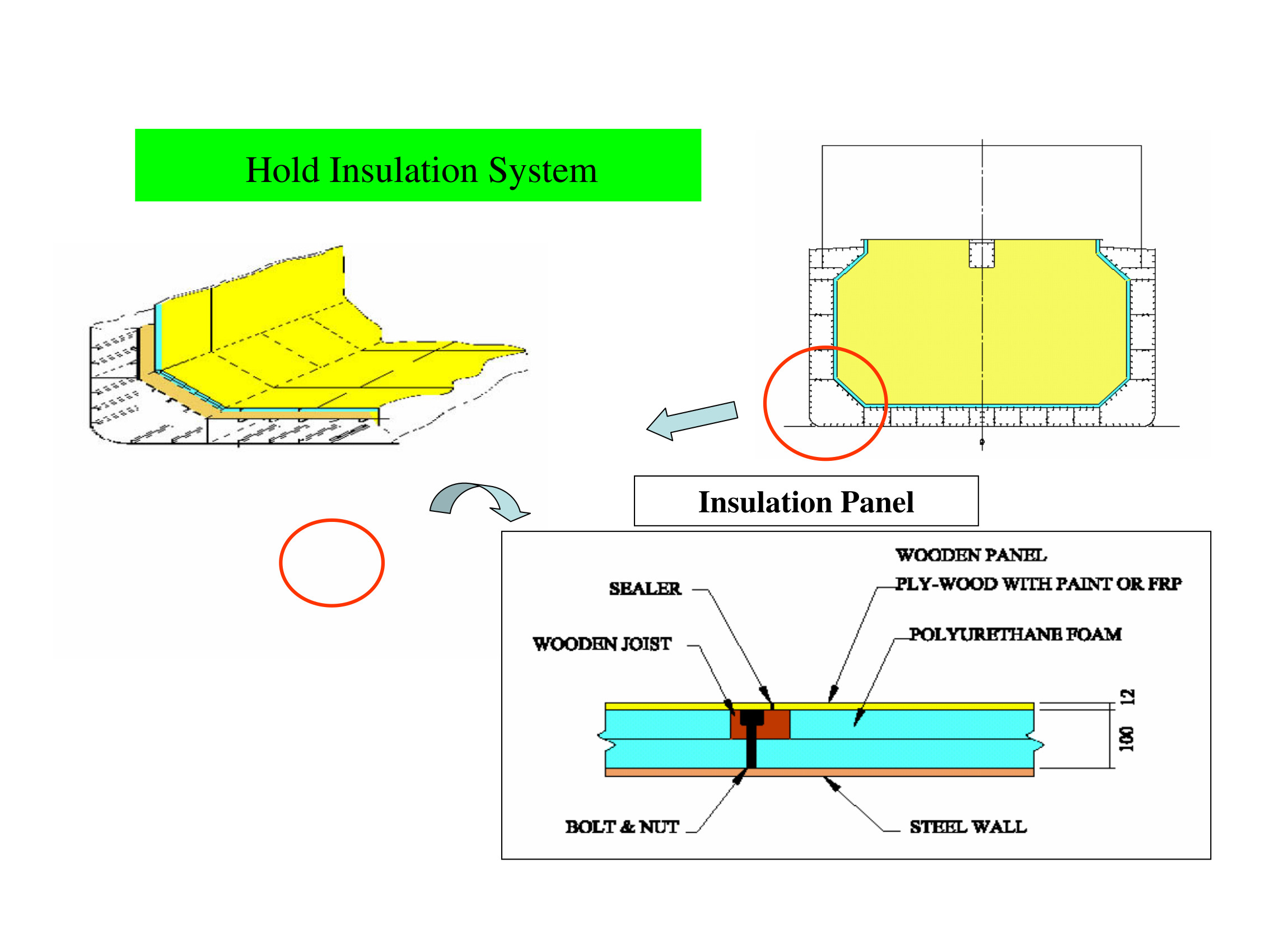 Hold Insulation System

Insulation Panel

WOODEN PANEL

PLY-WOOD WITH PAINT OR FRP

SEALER

POLYURETHANE FOAM

WOODEN JOIST

12

100

BOLT & NUT

STEEL WALL