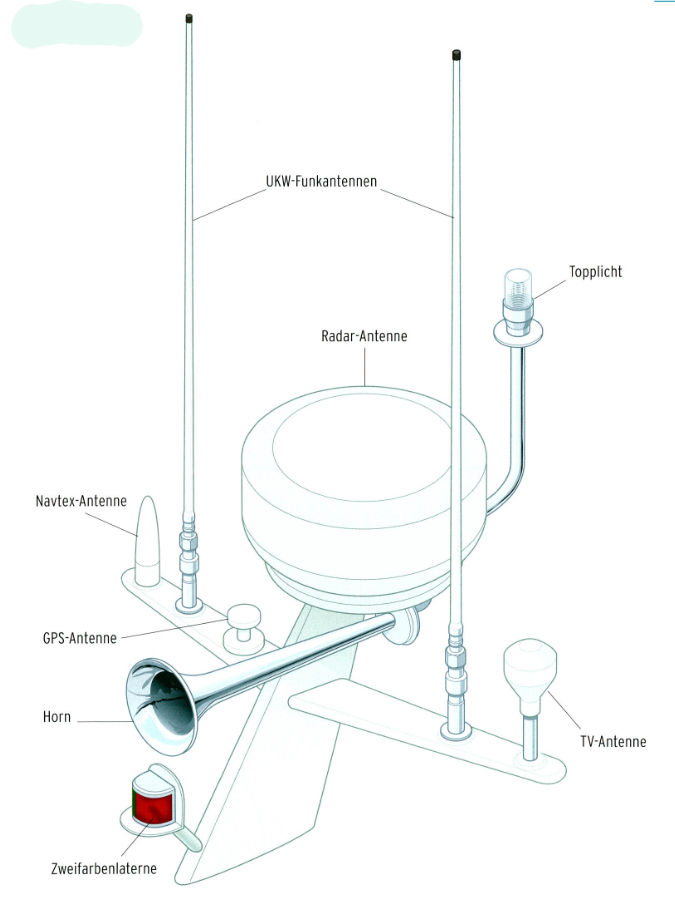 UKW-Funkantennen

Topplicht

Radar-Antenne

Navtex-Antenne

GPS-Antenne

Horn

TV-Antenne

Zweifarbenlaterne