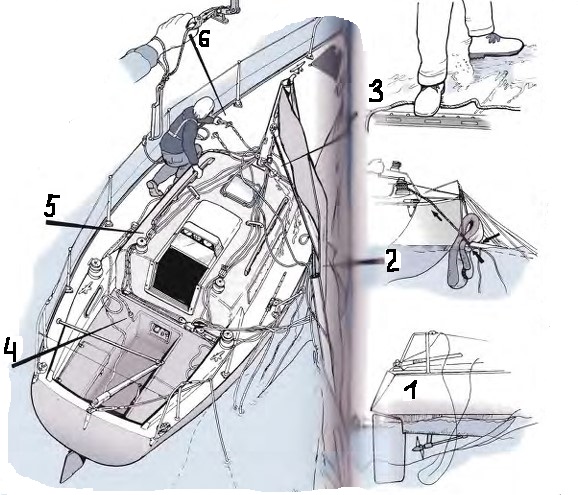 6
3
5
2
4
1