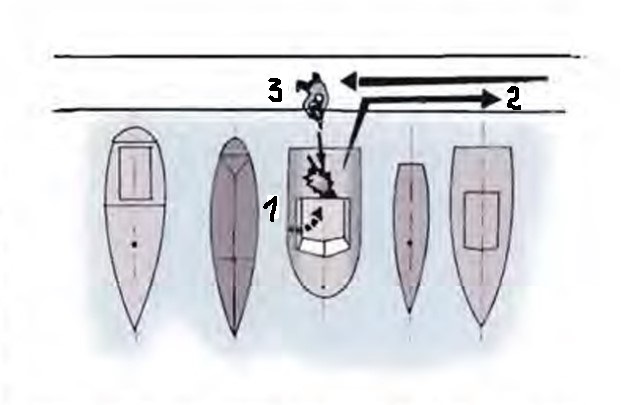 3
2
1