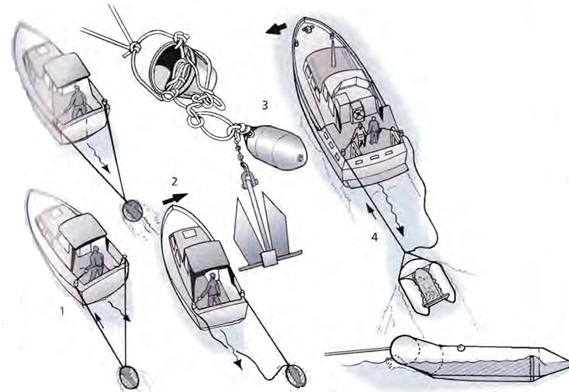 3

2

4

1