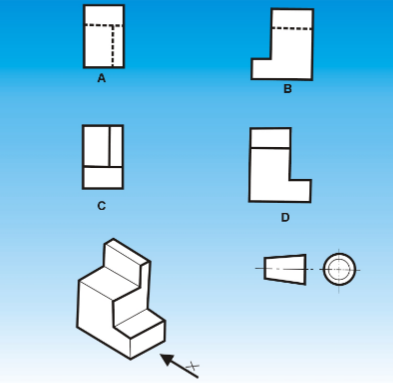 A

B

C

D

X