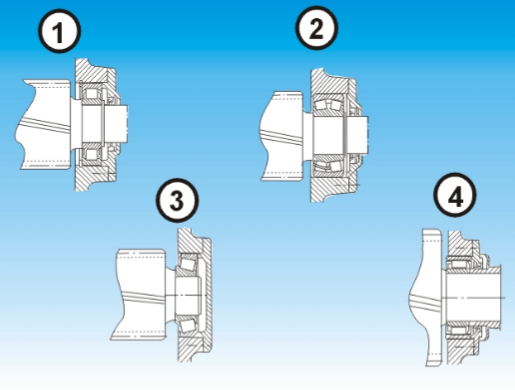 1
2
3
4