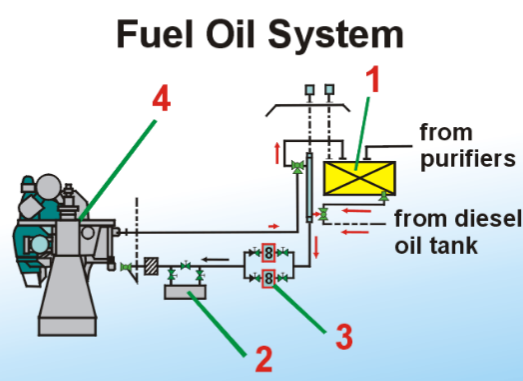 Fuel Oil System

4

1

from purifiers

from diesel oil tank

3

2