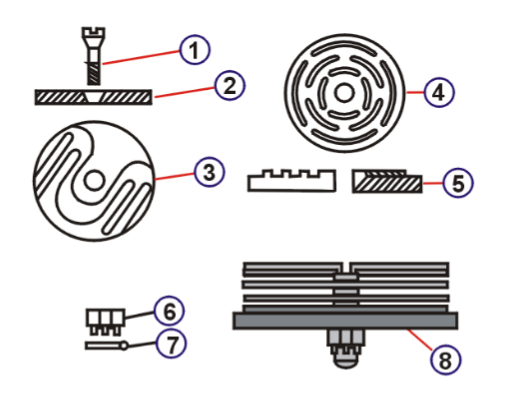 1
2
4
3
5
6
7
8