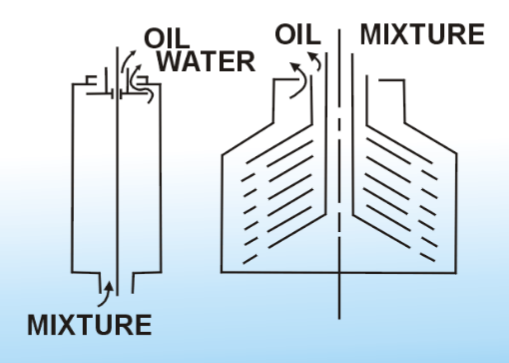 OIL
WATER

MIXTURE

OIL

MIXTURE