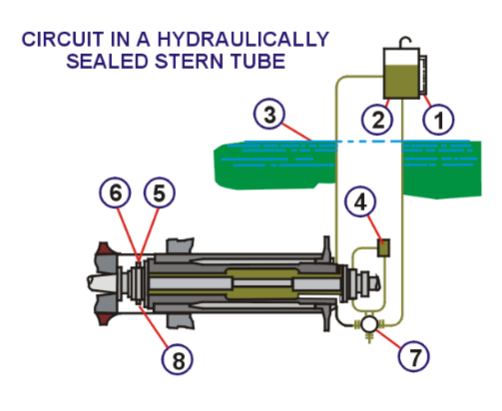 CIRCUIT IN A HYDRAULICALLY SEALED STERN TUBE

3

2

1

6

5

4

8

7