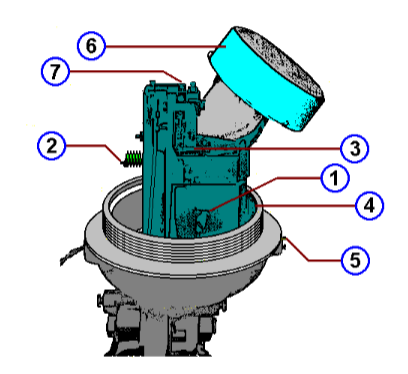 6
7
2
3
1
4
5