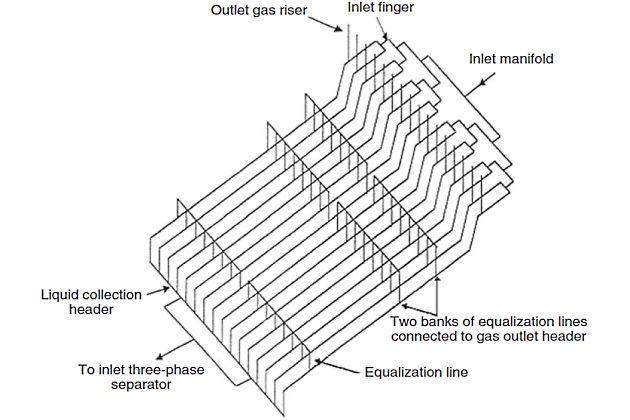 Outlet gas riser
Inlet finger
Inlet manifold
Liquid collection header
Two banks of equalization lines connected to gas outlet header
To inlet three-phase separator
Equalization line